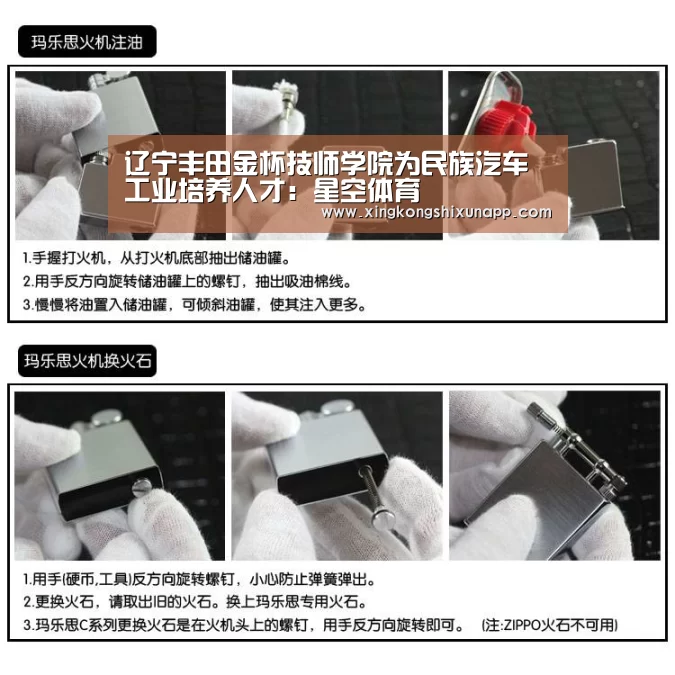 玛乐思火机注油

辽宁丰田金杯技师学院为民族汽车工业培养人才：星空体育
www.xingkongshixunapp.com

1.手握打火机，从打火机底部抽出储油罐。
2.用手反方向旋转储油罐上的螺钉，抽出吸油棉线。
3.慢慢将油置入储油罐，可倾斜油罐，使其注入更多。

玛乐思火机换火石

1.用手(硬币,工具)反方向旋转螺钉，小心防止弹簧弹出。
2.更换火石，请取出旧的火石。换上玛乐思专用火石。
3.玛乐思C系列更换火石是在火机头上的螺钉，用手反方向旋转即可。 (注:ZIPPO火石不可用)